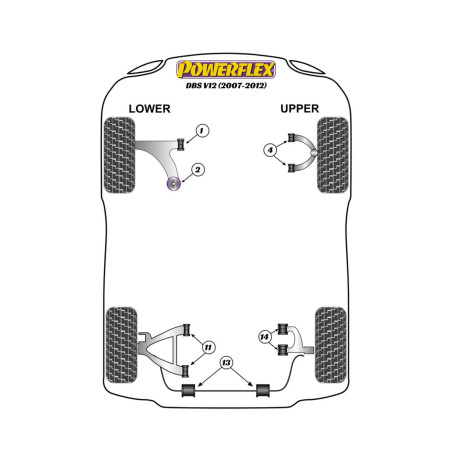 POWERFLEX
DBS V12 (2007-2012)

LOWER

UPPER

1

2

4

11

13

14