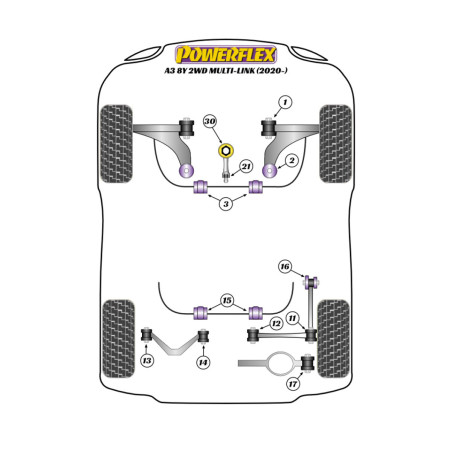 POWERFLEX
A3 8Y 2WD MULTI-LINK (2020-)

1
30
2
21
3
16
15
12
11
13
14
17