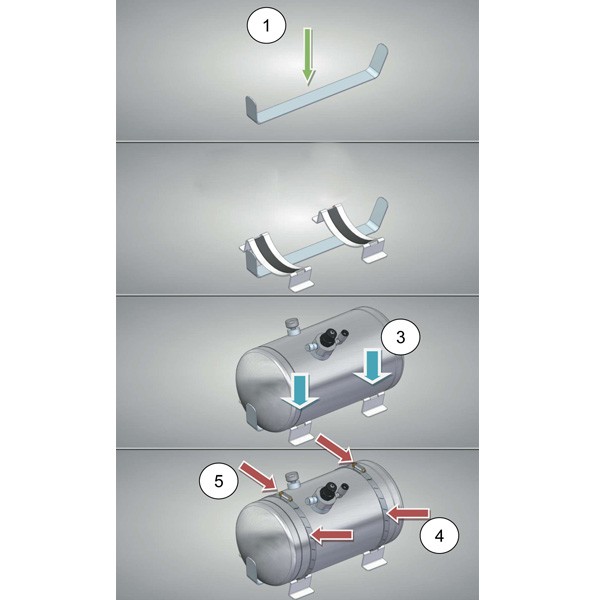 1

3

5

4